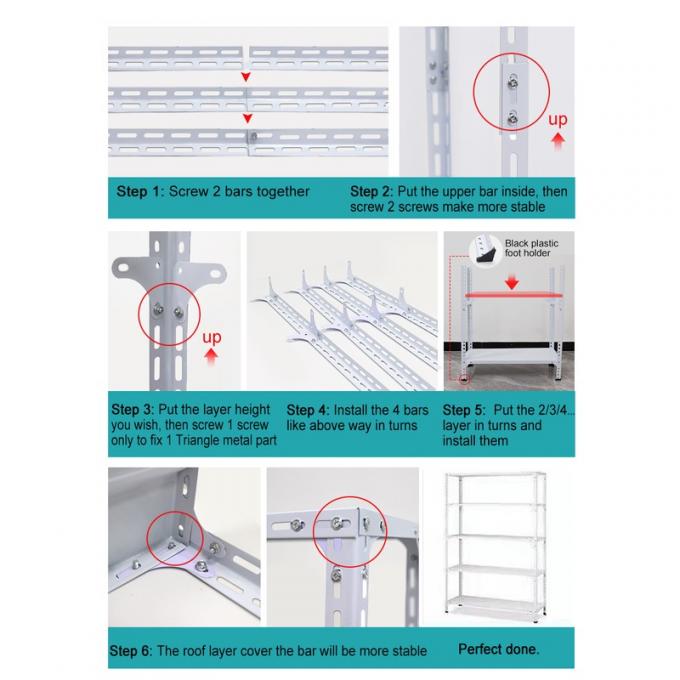 up

Step 1: Screw 2 bars together

Step 2: Put the upper bar inside, then screw 2 screws make more stable

up

Black plastic foot holder

Step 3: Put the layer height you wish, then screw 1 screw only to fix 1 Triangle metal part

Step 4: Install the 4 bars like above way in turns

Step 5: Put the 2/3/4... layer in turns and install them

Step 6: The roof layer cover the bar will be more stable

Perfect done.